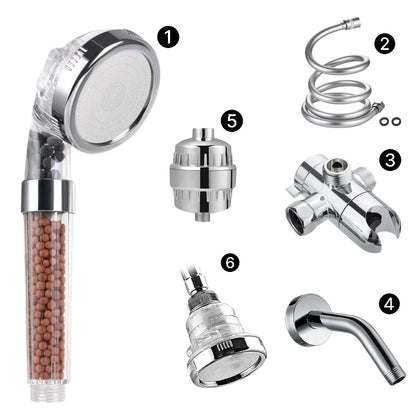 1
2
5
3
6
4